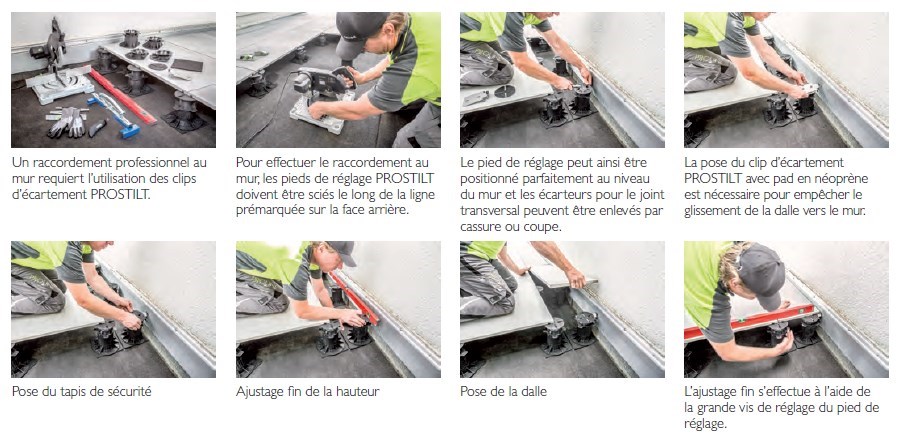 Un raccordement professionnel au mur requiert l'utilisation des clips d'écartement PROSTILT.

Pour effectuer le raccordement au mur, les pieds de réglage PROSTILT doivent être sciés le long de la ligne prémarquée sur la face arrière.

Le pied de réglage peut ainsi être positionné parfaitement au niveau du mur et les écarteurs pour le joint transversal peuvent être enlevés par cassure ou coupe.

La pose du clip d'écartement PROSTILT avec pad en néoprène est nécessaire pour empêcher le glissement de la dalle vers le mur.

Pose du tapis de sécurité

Ajustage fin de la hauteur

Pose de la dalle

L'ajustage fin s'effectue à l'aide de la grande vis de réglage du pied de réglage.