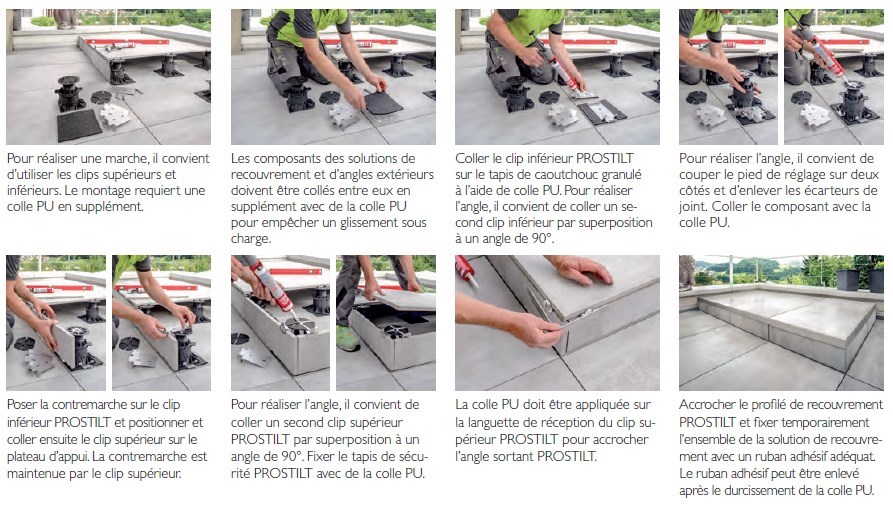 Pour réaliser une marche, il convient d'utiliser les clips supérieurs et inférieurs. Le montage requiert une colle PU en supplément.

Les composants des solutions de recouvrement et d'angles extérieurs doivent être collés entre eux en supplément avec de la colle PU pour empêcher un glissement sous charge.

Coller le clip inférieur PROSTILT sur le tapis de caoutchouc granulé à l'aide de colle PU. Pour réaliser l'angle, il convient de coller un second clip inférieur par superposition à un angle de 90°.

Pour réaliser l'angle, il convient de couper le pied de réglage sur deux côtés et d'enlever les écarteurs de joint. Coller le composant avec la colle PU.

Poser la contremarche sur le clip inférieur PROSTILT et positionner et coller ensuite le clip supérieur sur le plateau d'appui. La contremarche est maintenue par le clip supérieur.

Pour réaliser l'angle, il convient de coller un second clip supérieur PROSTILT par superposition à un angle de 90°. Fixer le tapis de sécurité PROSTILT avec de la colle PU.

La colle PU doit être appliquée sur la languette de réception du clip supérieur PROSTILT pour accrocher l'angle sortant PROSTILT.

Accrocher le profilé de recouvrement PROSTILT et fixer temporairement l'ensemble de la solution de recouvrement avec un ruban adhésif adéquat. Le ruban adhésif peut être enlevé après le durcissement de la colle PU.